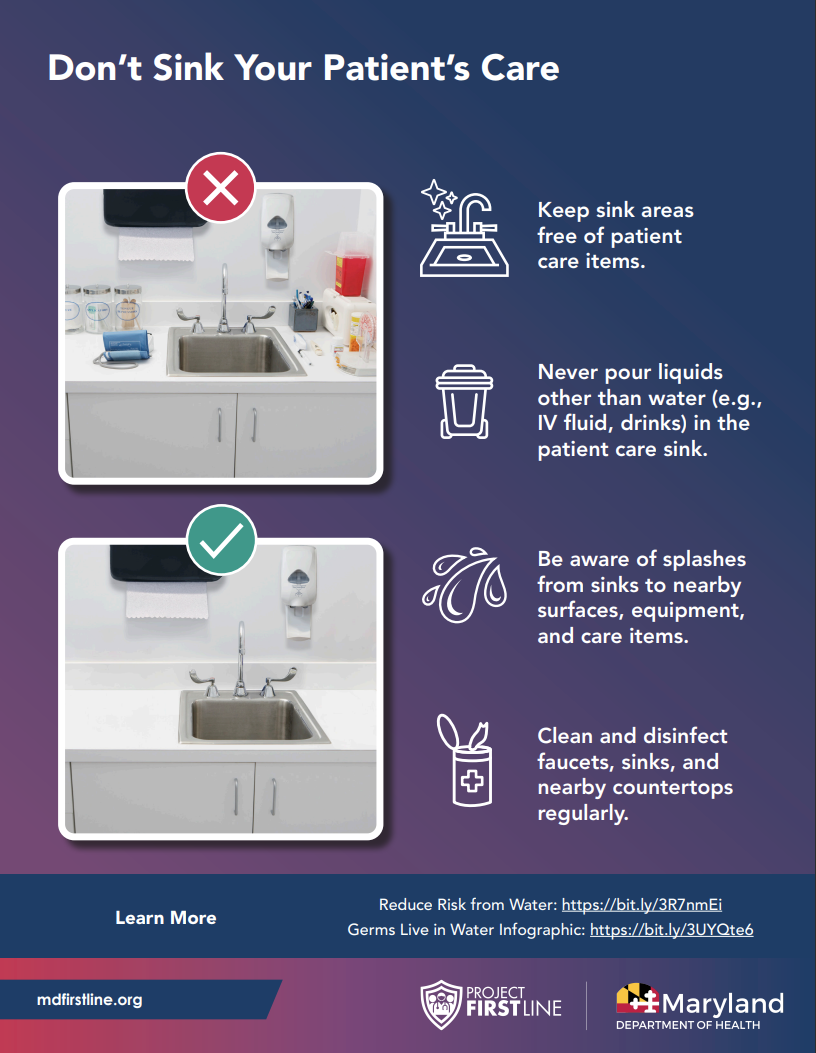 Don't Sink Your Patient's Care

Keep sink areas free of patient care items.

Never pour liquids other than water (e.g., IV fluid, drinks) in the patient care sink.

Be aware of splashes from sinks to nearby surfaces, equipment, and care items.

Clean and disinfect faucets, sinks, and nearby countertops regularly.

Learn More

Reduce Risk from Water: https://bit.ly/3R7nmEi
Germs Live in Water Infographic: https://bit.ly/3UYQte6

mdfirstline.org

PROJECT FIRSTLINE

Maryland
DEPARTMENT OF HEALTH