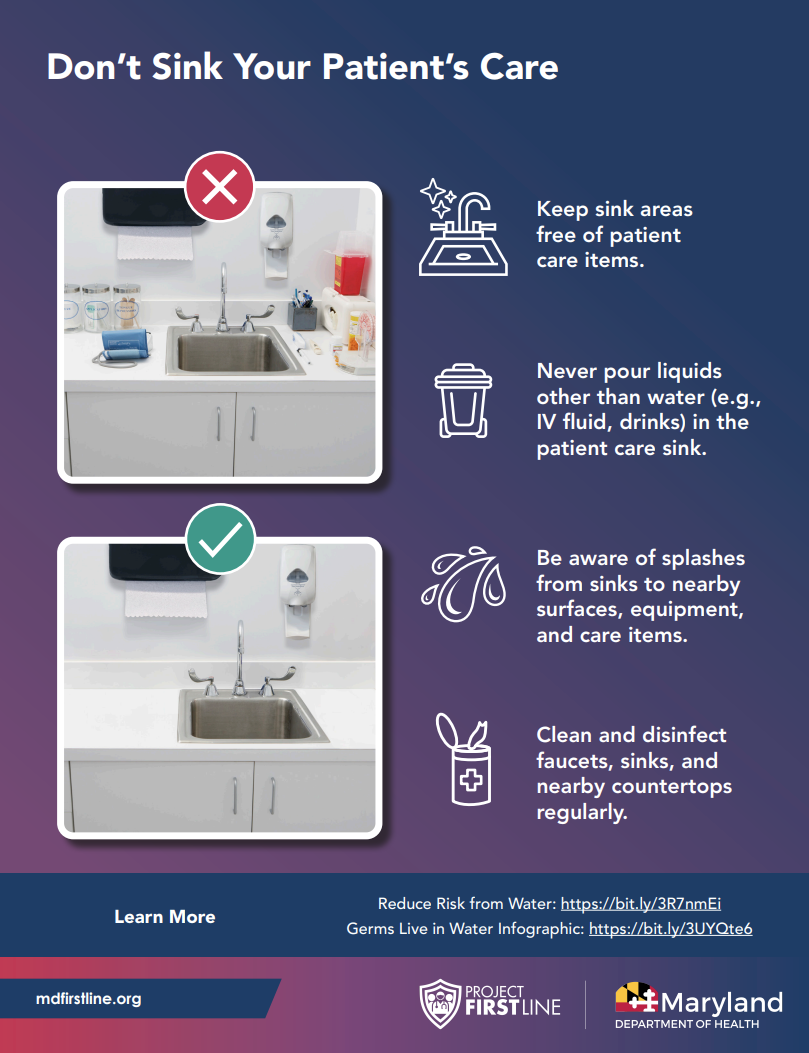 Don't Sink Your Patient's Care

Keep sink areas free of patient care items.

Never pour liquids other than water (e.g., IV fluid, drinks) in the patient care sink.

Be aware of splashes from sinks to nearby surfaces, equipment, and care items.

Clean and disinfect faucets, sinks, and nearby countertops regularly.

Learn More

Reduce Risk from Water: https://bit.ly/3R7nmEi
Germs Live in Water Infographic: https://bit.ly/3UYQte6

mdfirstline.org

PROJECT FIRSTLINE

Maryland
DEPARTMENT OF HEALTH